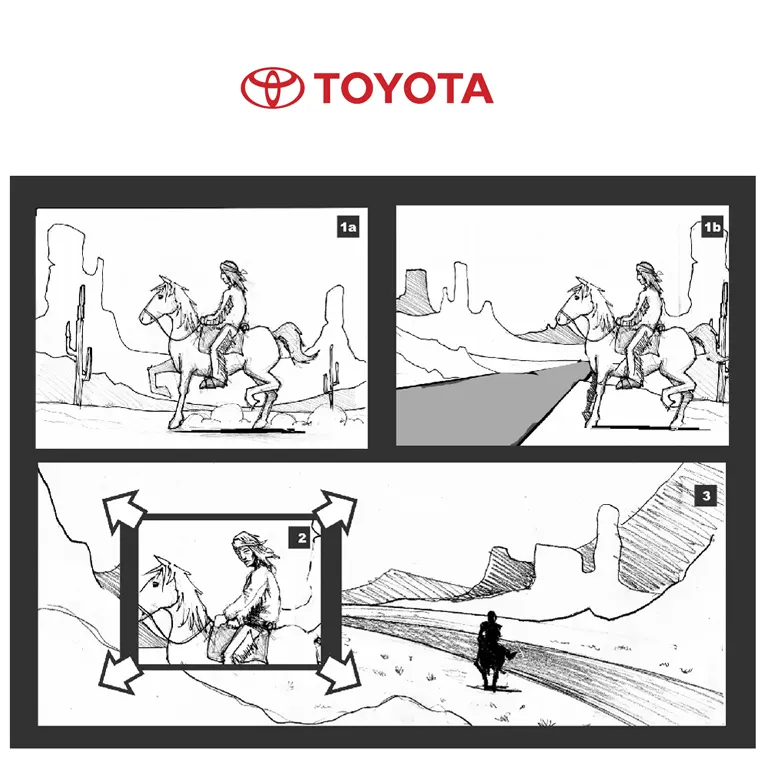 TOYOTA

1a

1b

2

3